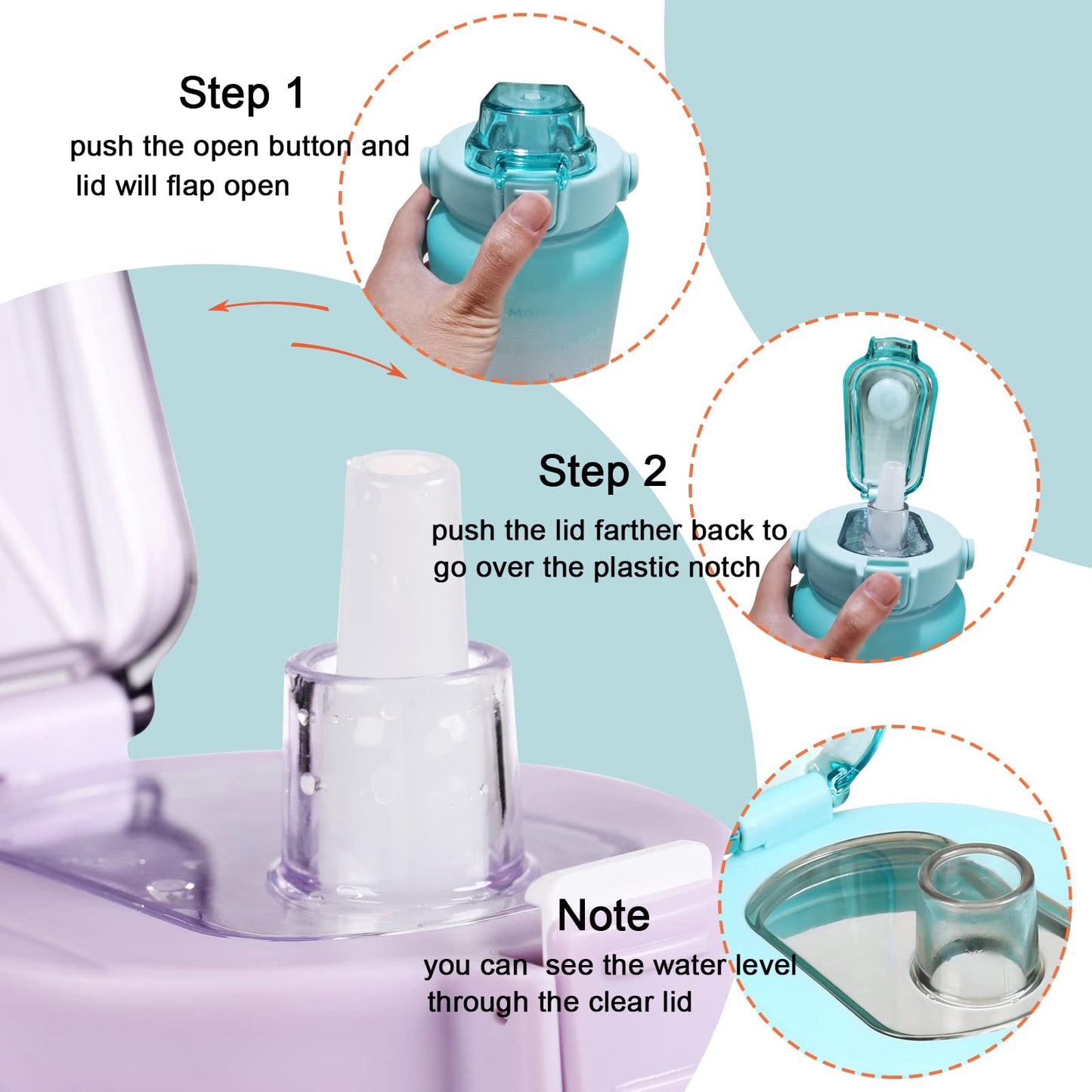 Step 1

push the open button and lid will flap open

Step 2

push the lid farther back to go over the plastic notch

Note

you can  see the water level through the clear lid